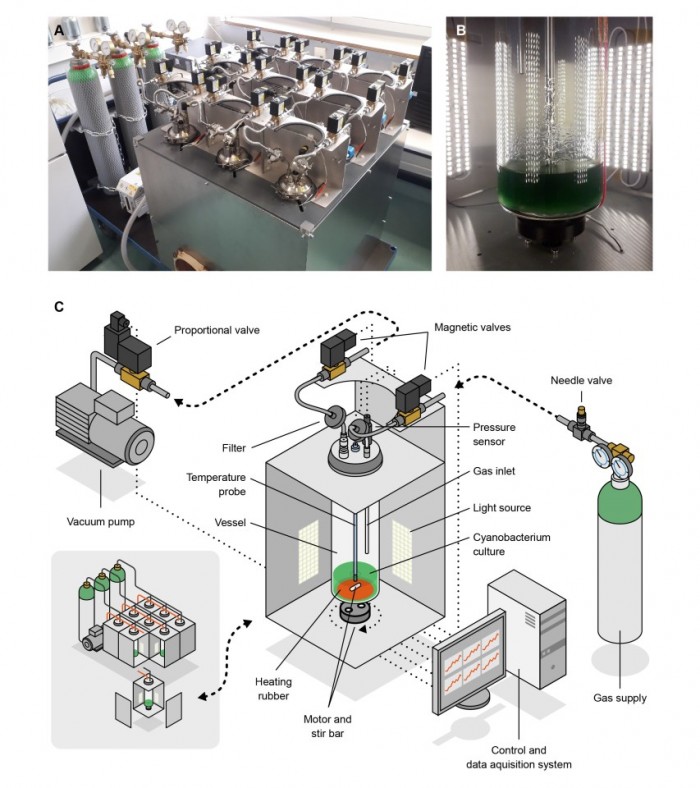 A

B

C

Proportional valve

Magnetic valves

Needle valve

Filter

Pressure sensor

Temperature probe

Gas inlet

Vacuum pump

Vessel

Light source

Cyanobacterium culture

Heating rubber

Motor and stir bar

Gas supply

Control and data aquisition system